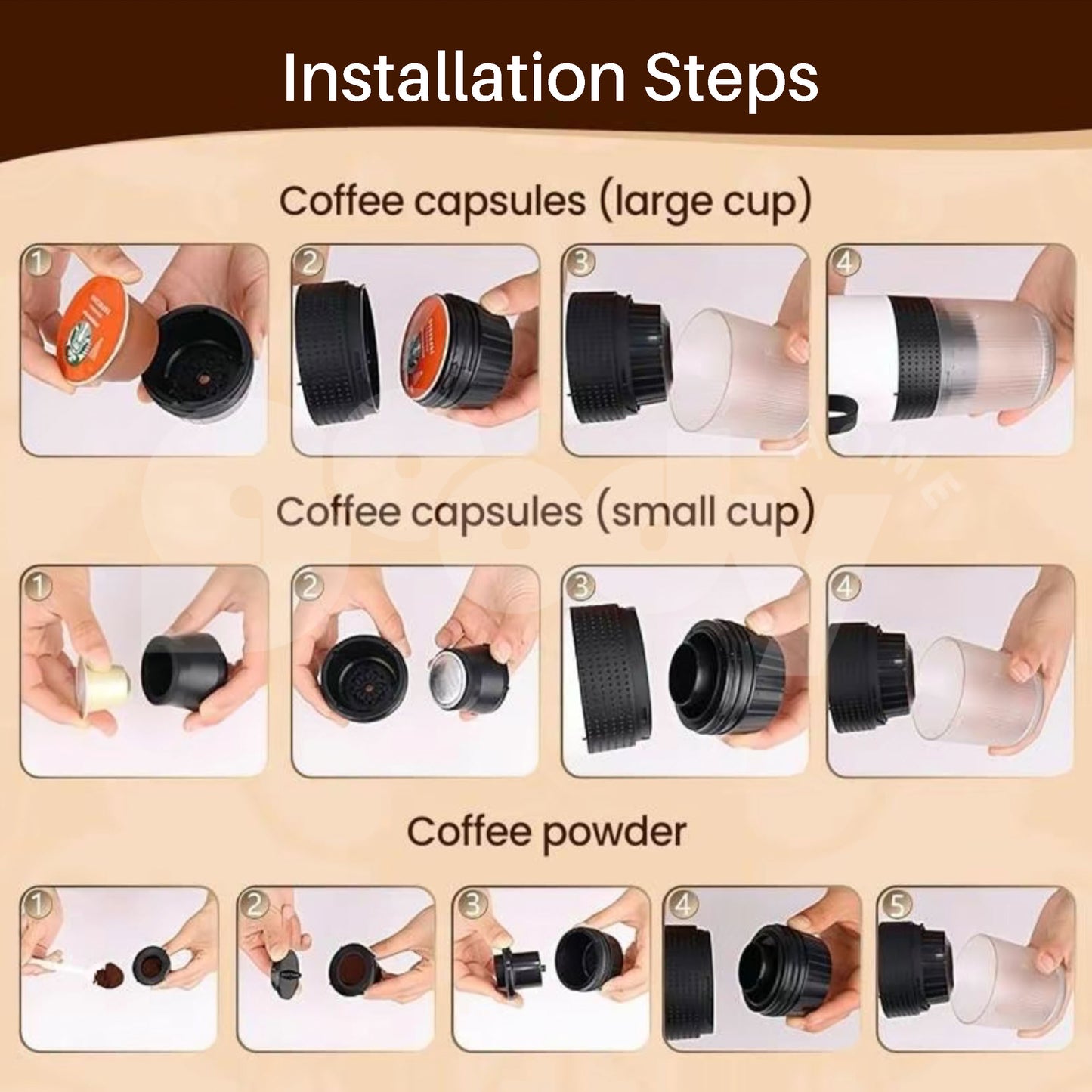 Installation Steps

Coffee capsules (large cup)

1 2 3 4

Coffee capsules (small cup)

1 2 3 4

Coffee powder

1 2 3 4 5