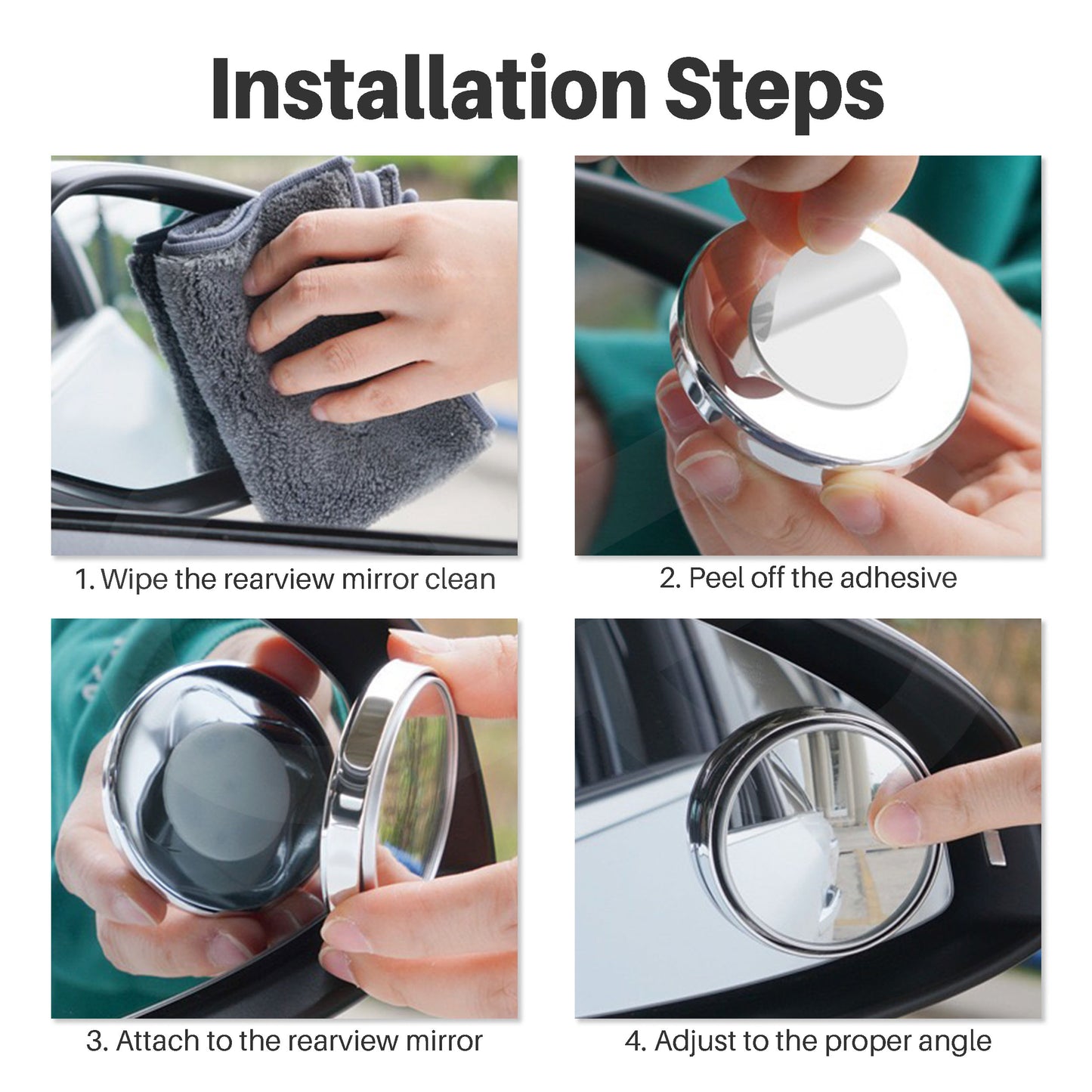 Installation Steps

1. Wipe the rearview mirror clean

2. Peel off the adhesive

3. Attach to the rearview mirror

4. Adjust to the proper angle